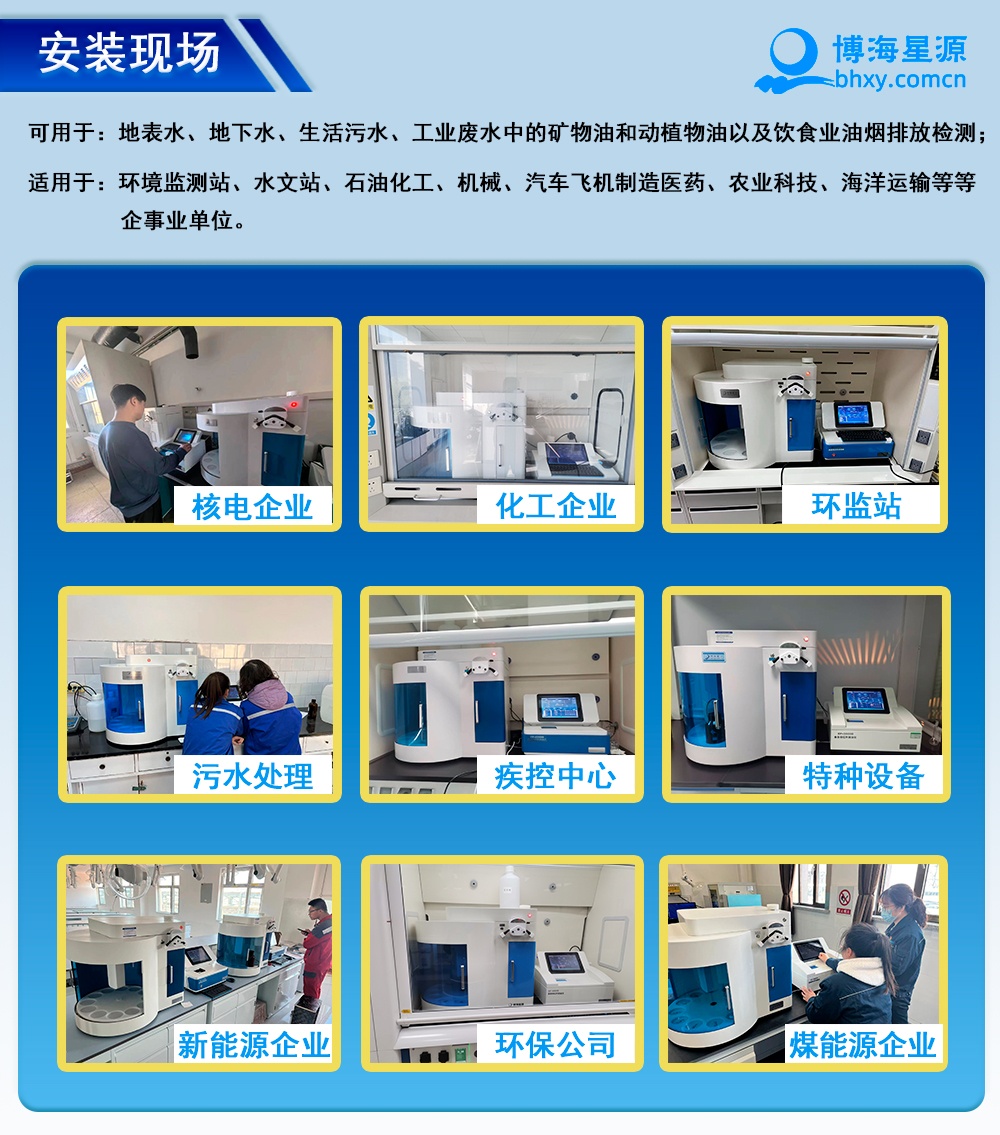 安装现场

博海星源
bhxy.comcn

可用于：地表水、地下水、生活污水、工业废水中的矿物油和动植物油以及饮食业油烟排放检测；

适用于：环境监测站、水文站、石油化工、机械、汽车飞机制造医药、农业科技、海洋运输等等企事业单位。

核电企业

化工企业

环监站

污水处理

疾控中心

特种设备

新能源企业

环保公司

煤能源企业